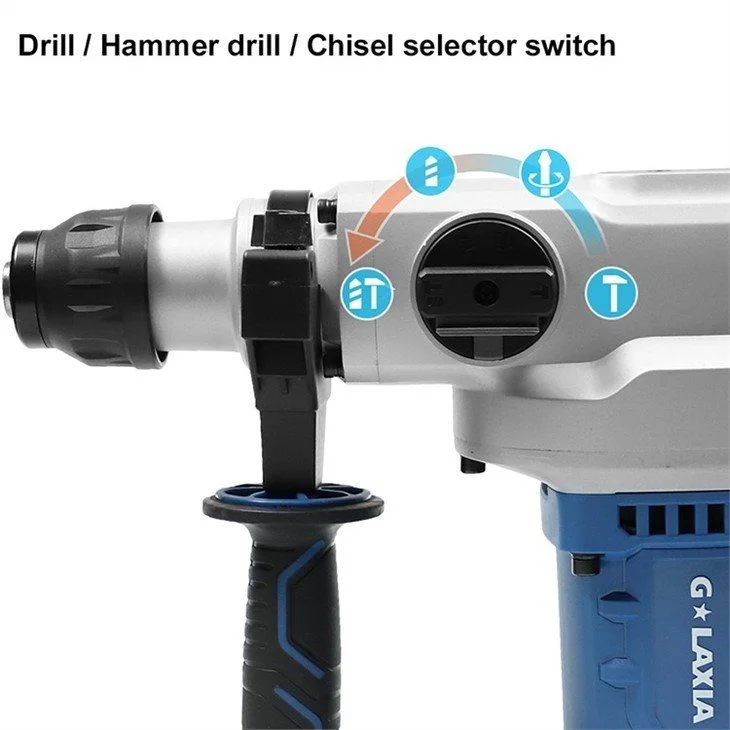 Drill / Hammer drill / Chisel selector switch

G★LAXIA