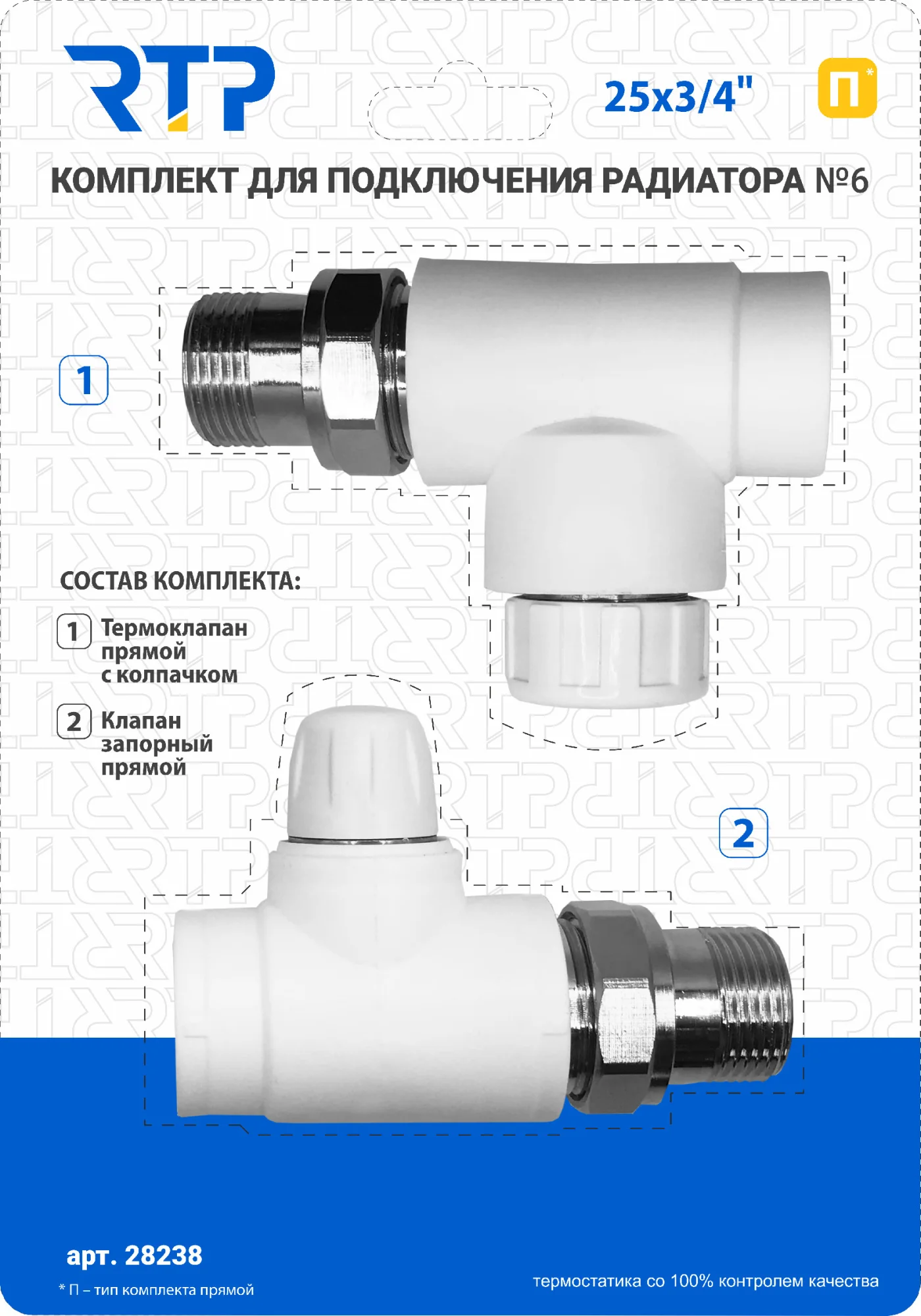 RTP

25x3/4"

П*

КОМПЛЕКТ ДЛЯ ПОДКЛЮЧЕНИЯ РАДИАТОРА №6

1

СОСТАВ КОМПЛЕКТА:

1 Термоклапан прямой с колпачком

2 Клапан запорный прямой

2

арт. 28238

* П – тип комплекта прямой

термостатика со 100% контролем качества