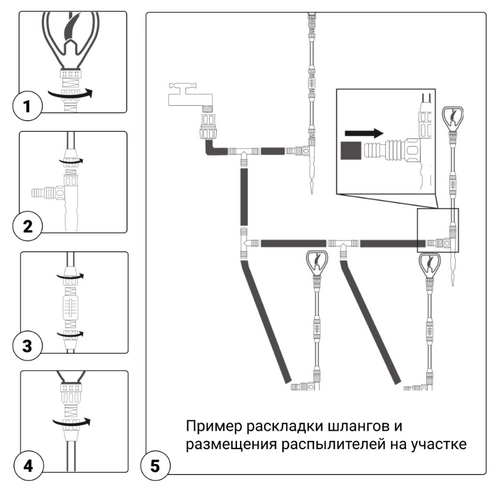 1

2

3

4

Пример раскладки шлангов и размещения распылителей на участке

5